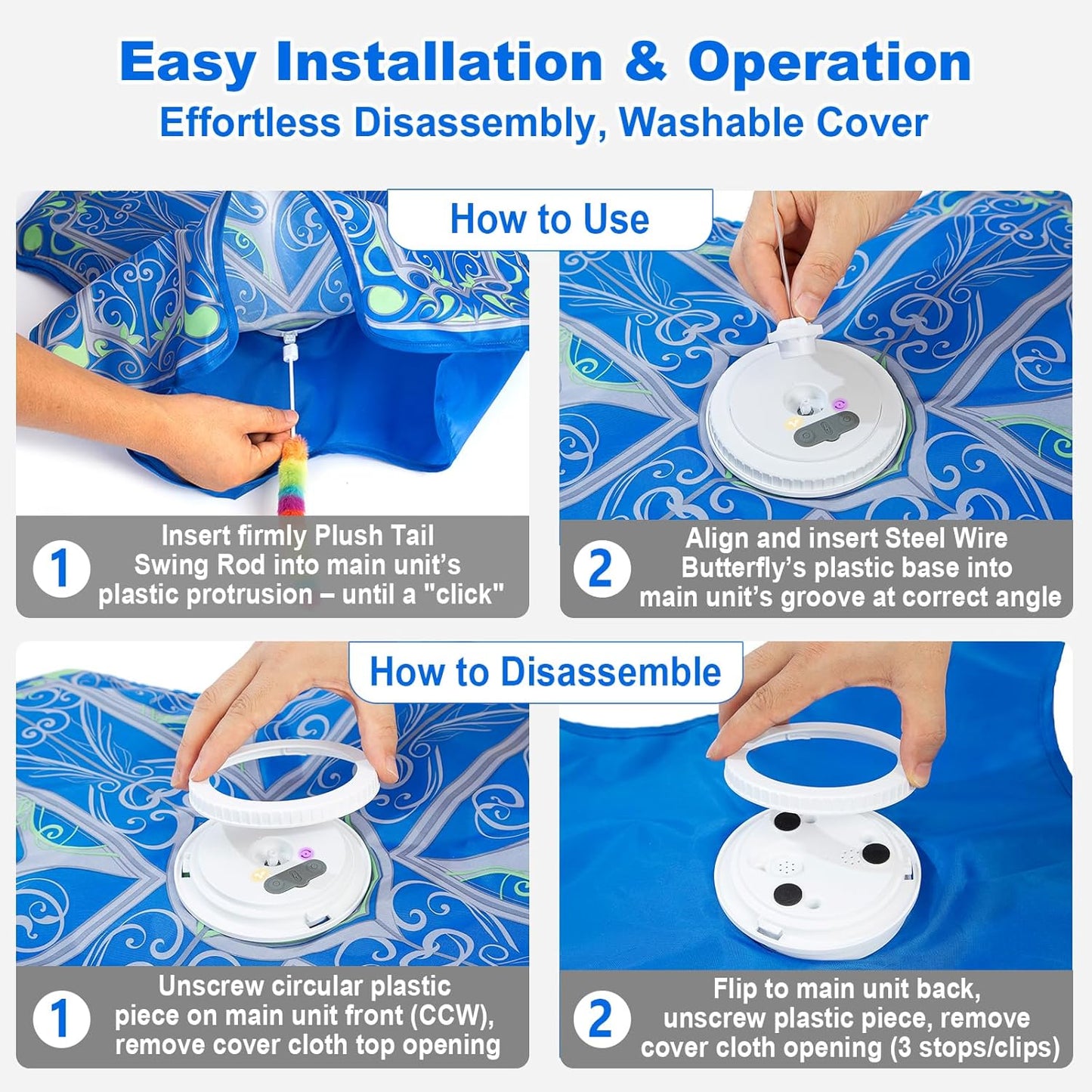 Easy Installation & Operation
Effortless Disassembly, Washable Cover

How to Use

1 Insert firmly Plush Tail Swing Rod into main unit's plastic protrusion – until a "click"

2 Align and insert Steel Wire Butterfly's plastic base into main unit's groove at correct angle

How to Disassemble

1 Unscrew circular plastic piece on main unit front (CCW), remove cover cloth top opening

2 Flip to main unit back, unscrew plastic piece, remove cover cloth opening (3 stops/clips)